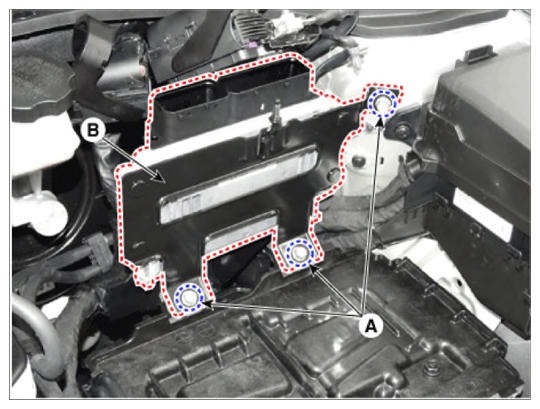 B

A