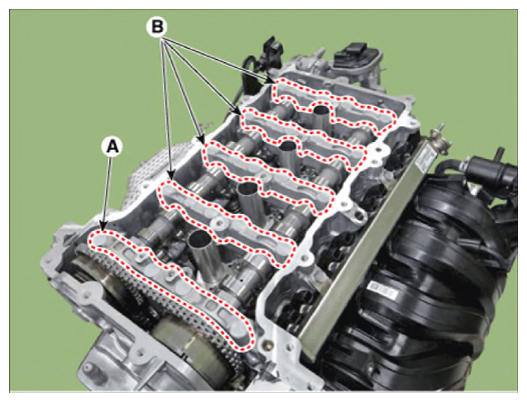 B

A