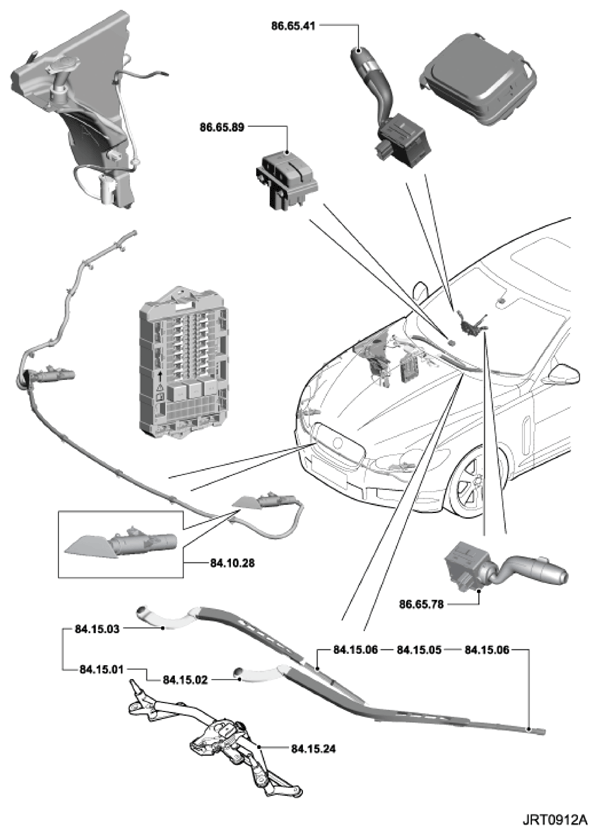 86.65.41

86.65.89

84.10.28

86.65.78

84.15.03

84.15.06

84.15.05

84.15.06

84.15.01

84.15.02

84.15.24

JRT0912A