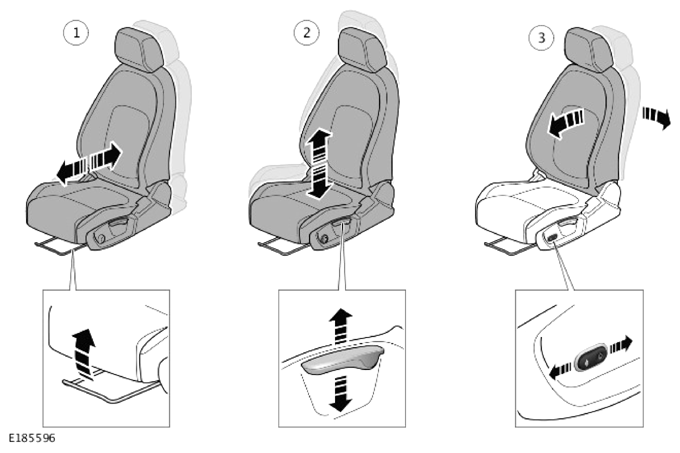 1

2

3

E185596