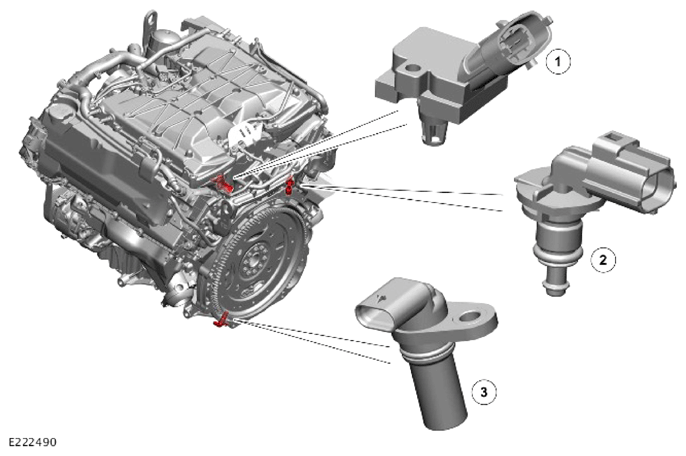 1
2
3
E222490