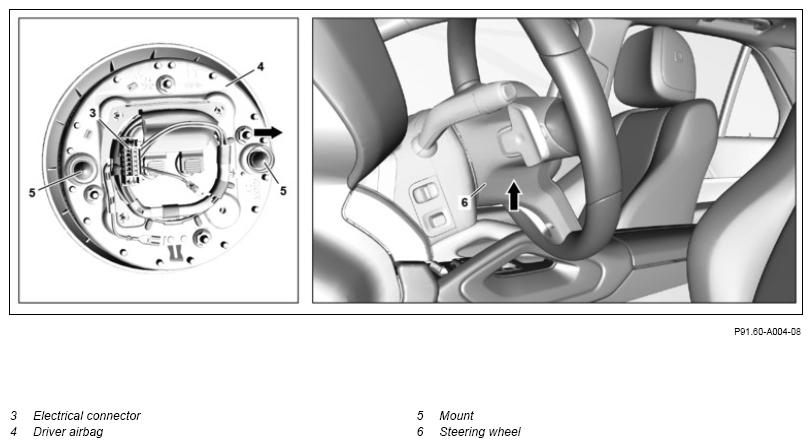 4
3
5
5
6

P91.60-A004-08

3 Electrical connector
4 Driver airbag

5 Mount
6 Steering wheel