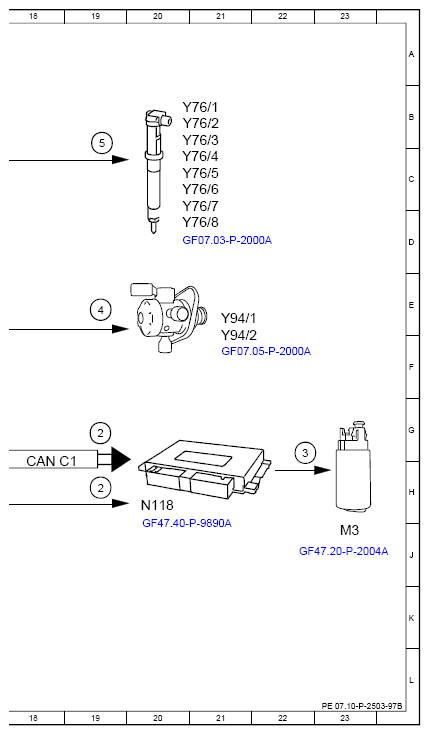 18 19 20 21 22 23

A

B

C

D

E

F

G

H

J

K

L

5

Y76/1
Y76/2
Y76/3
Y76/4
Y76/5
Y76/6
Y76/7
Y76/8
GF07.03-P-2000A

4

1

Y94/1
Y94/2
GF07.05-P-2000A

2

CAN C1

2

N118
GF47.40-P-9890A

3

M3
GF47.20-P-2004A

PE 07.10-P-2503-97B

18 19 20 21 22 23