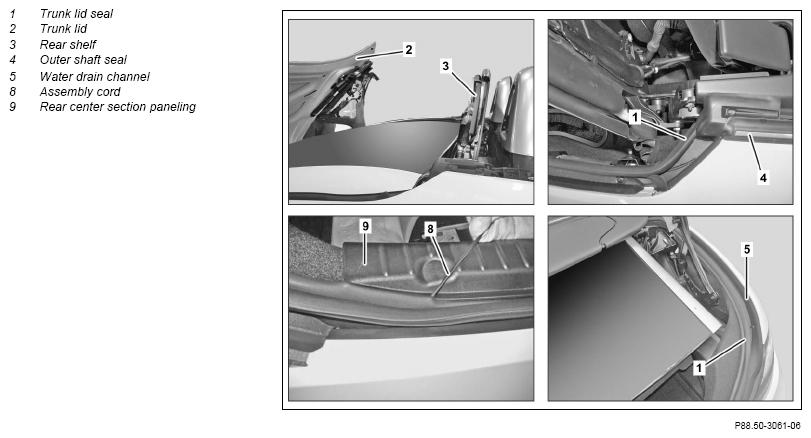 1 Trunk lid seal
2 Trunk lid
3 Rear shelf
4 Outer shaft seal
5 Water drain channel
8 Assembly cord
9 Rear center section paneling

2
3
1
4
9
8
5
1

P88.50-3061-06