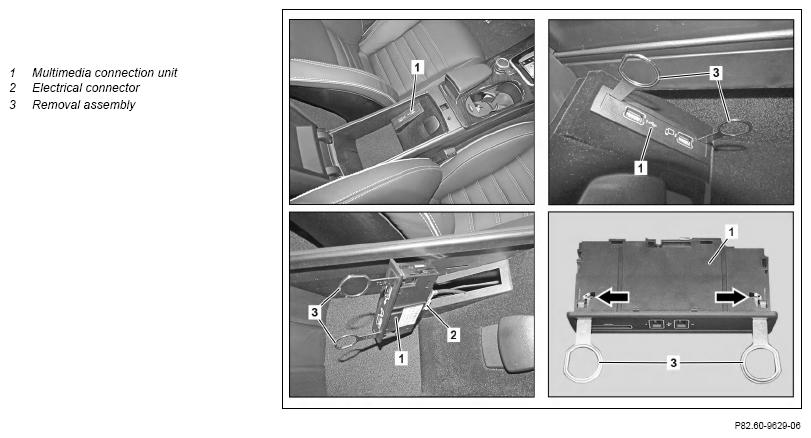 1 Multimedia connection unit
2 Electrical connector
3 Removal assembly

1

3

1

3

2

1

1

3

P82.60-9629-06