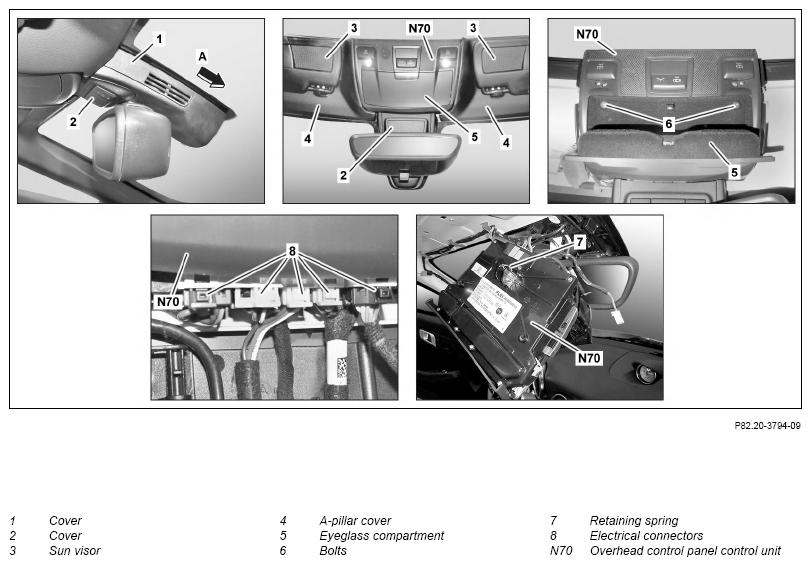 1
A
2

3
N70
3
4
5
4
2

N70
6
5

8
N70

7
N70

P82.20-3794-09

1 Cover
2 Cover
3 Sun visor

4 A-pillar cover
5 Eyeglass compartment
6 Bolts

7 Retaining spring
8 Electrical connectors
N70 Overhead control panel control unit