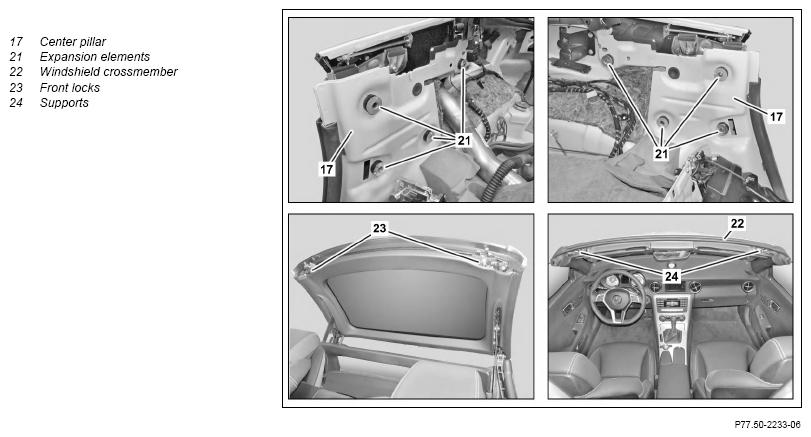 17 Center pillar
21 Expansion elements
22 Windshield crossmember
23 Front locks
24 Supports

21
17
21
17
23
22
24

P77.50-2233-06