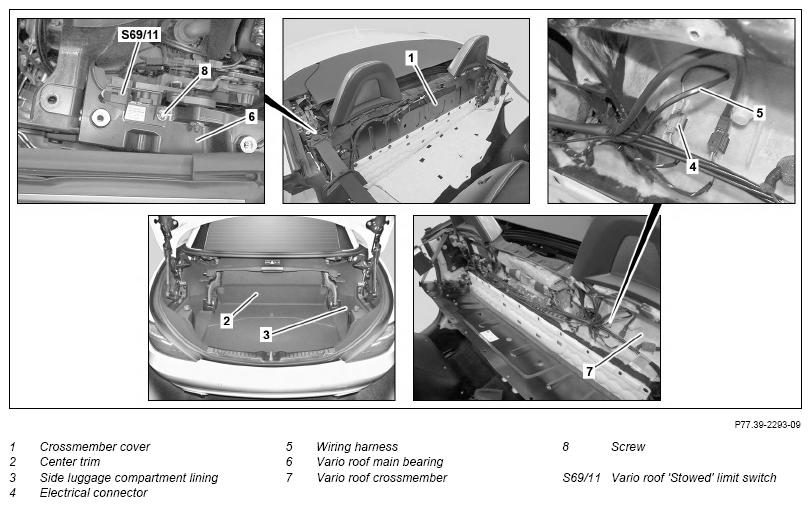 S69/11
8
6
1
5
4
2
3
7

P77.39-2293-09

1 Crossmember cover
2 Center trim
3 Side luggage compartment lining
4 Electrical connector

5 Wiring harness
6 Vario roof main bearing
7 Vario roof crossmember

8 Screw

S69/11 Vario roof 'Stowed' limit switch