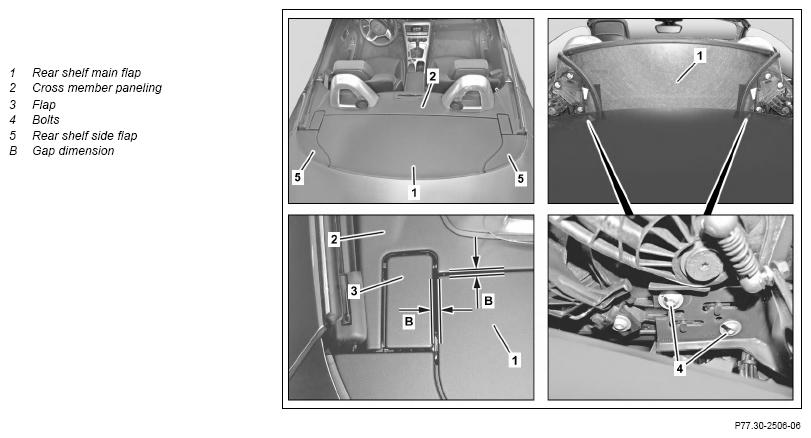 1 Rear shelf main flap
2 Cross member paneling
3 Flap
4 Bolts
5 Rear shelf side flap
B Gap dimension

2
5
1
5
1
2
3
B
B
1
4

P77.30-2506-06