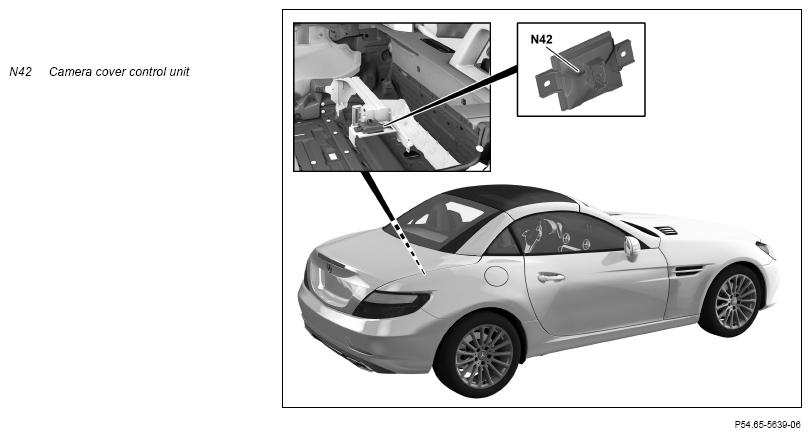 N42 Camera cover control unit

N42

P54.65-5639-06