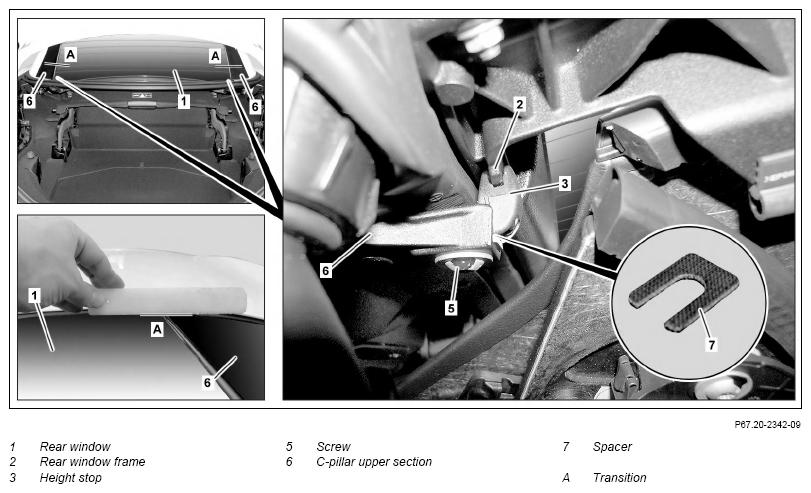 A
A
6
1
6
1
A
6
2
3
6
5
7

P67.20-2342-09

1 Rear window
2 Rear window frame
3 Height stop

5 Screw
6 C-pillar upper section

7 Spacer

A Transition