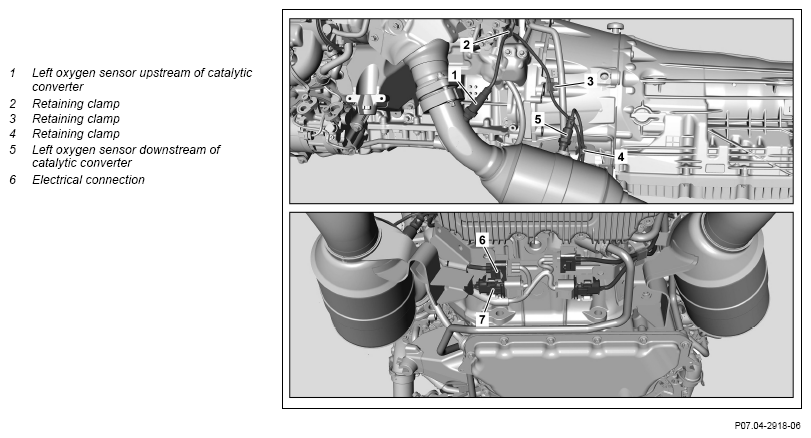 1 Left oxygen sensor upstream of catalytic converter
2 Retaining clamp
3 Retaining clamp
4 Retaining clamp
5 Left oxygen sensor downstream of catalytic converter
6 Electrical connection

2
1
3
5
4
6
7

P07.04-2918-06