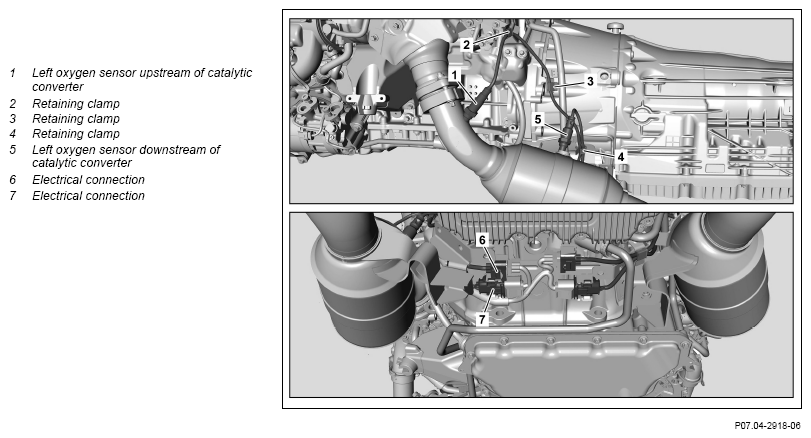 1 Left oxygen sensor upstream of catalytic converter
2 Retaining clamp
3 Retaining clamp
4 Retaining clamp
5 Left oxygen sensor downstream of catalytic converter
6 Electrical connection
7 Electrical connection

2
1
3
5
4
6
7

P07.04-2918-06