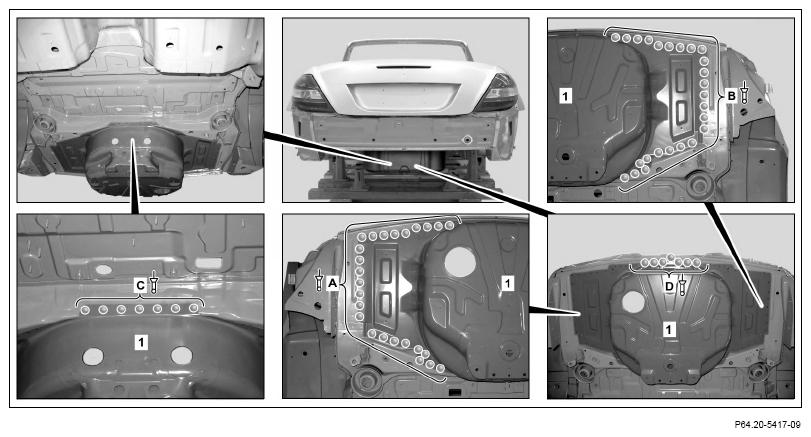 1
B
C
1
A
1
D
1
P64.20-5417-09