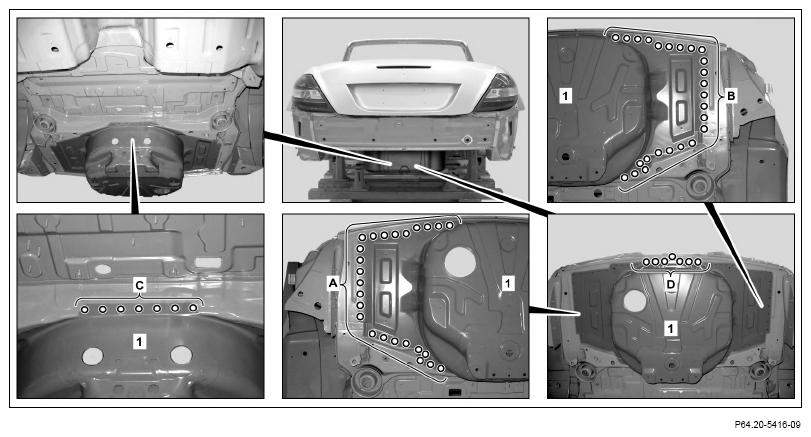 1

B

C

1

A

1

D

1

P64.20-5416-09