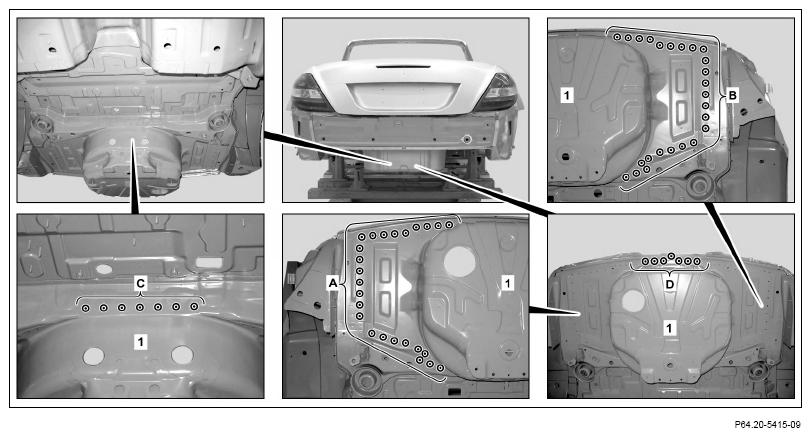 1
B
C
1
A
1
D
1
P64.20-5415-09