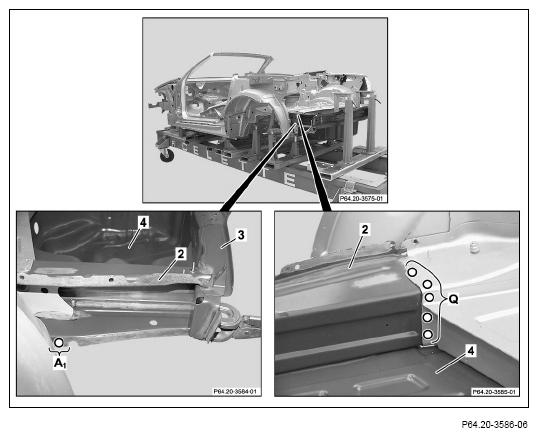 CELETTE

P64.20-3575-01

4

3

2

$A_1$

P64.20-3584-01

2

Q

4

P64.20-3585-01

P64.20-3586-06