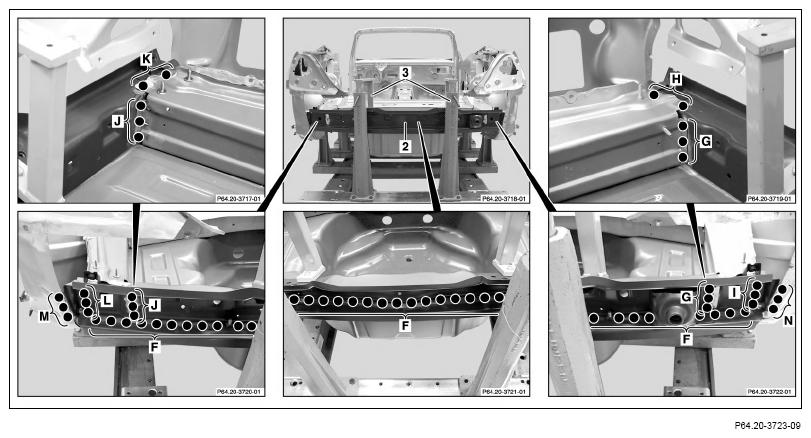 K
J
P64.20-3717-01
3
2
P64.20-3718-01
H
G
P64.20-3719-01
M
L
J
F
P64.20-3720-01
F
P64.20-3721-01
G
I
N
F
P64.20-3722-01
P64.20-3723-09