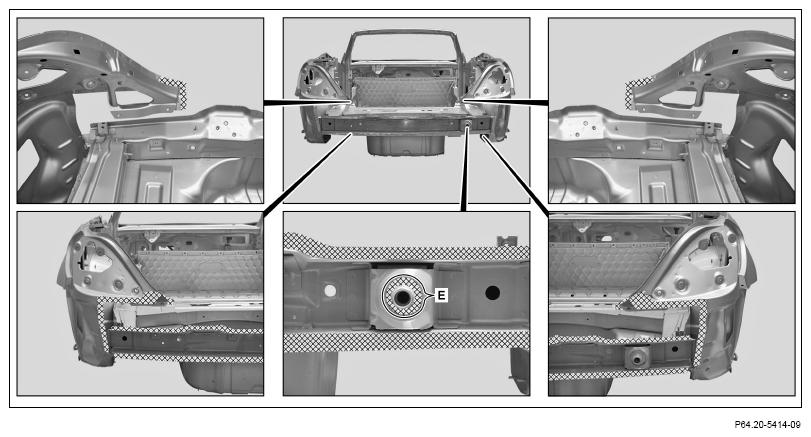 E

P64.20-5414-09