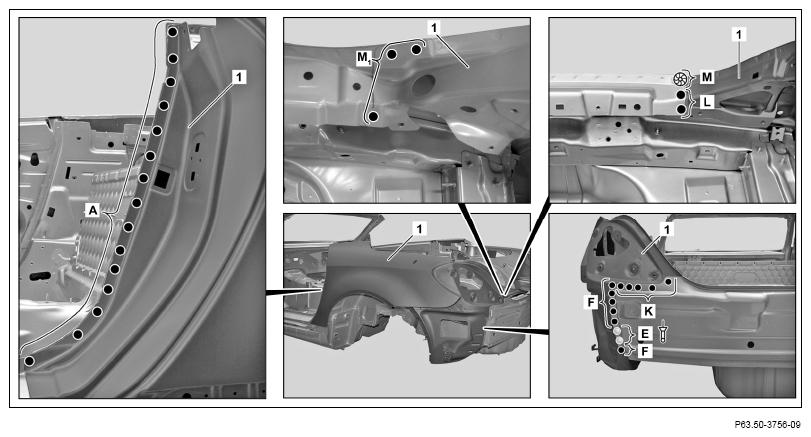 1
A
1
$M_1$
1
M
L
1
1
F
K
E
F
P63.50-3756-09