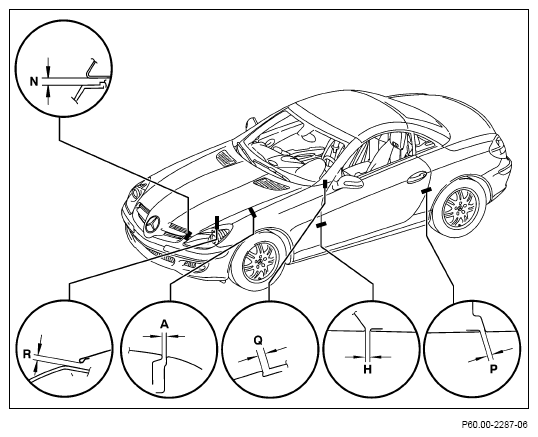 N

R

A

Q

H

P

P60.00-2287-06