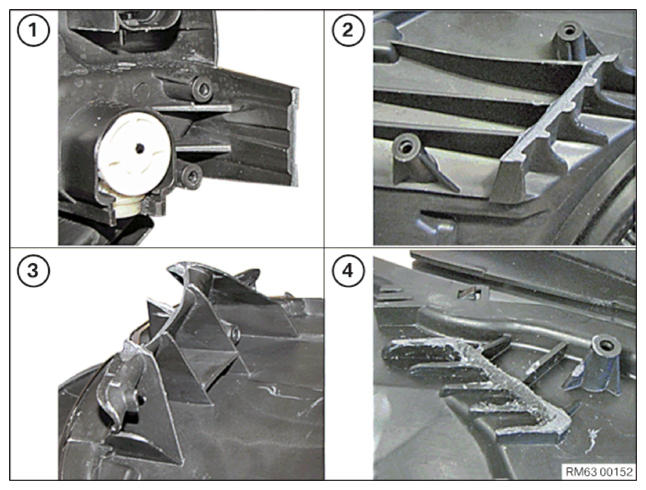 1

2

3

4

RM63 00152