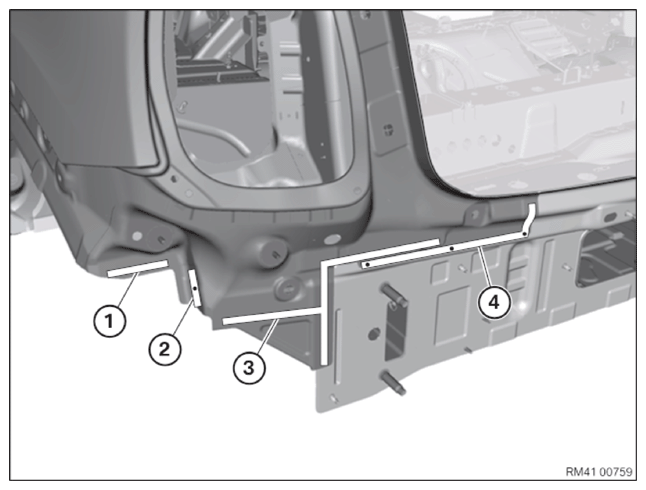 1
2
3
4
RM41 00759