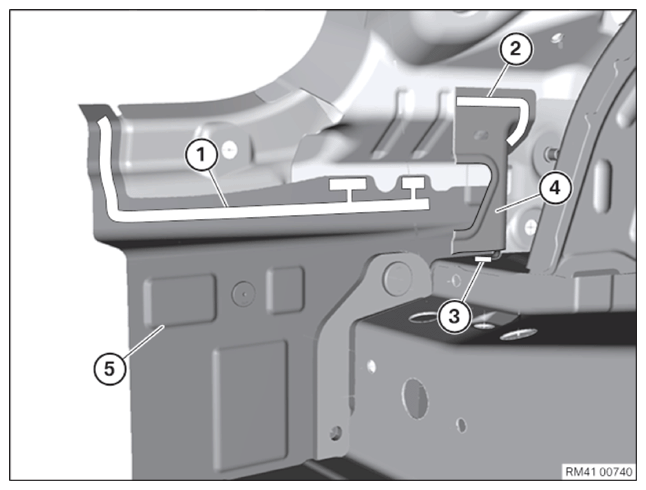 2
1
4
3
5
RM41 00740