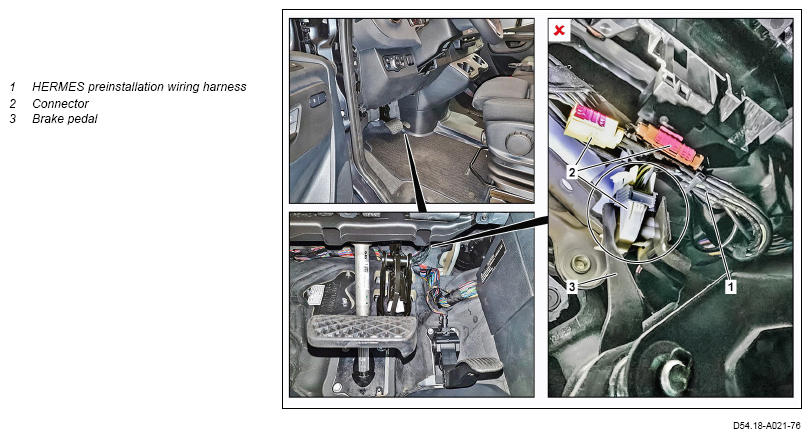 1 HERMES preinstallation wiring harness
2 Connector
3 Brake pedal

2
3
1

D54.18-A021-76