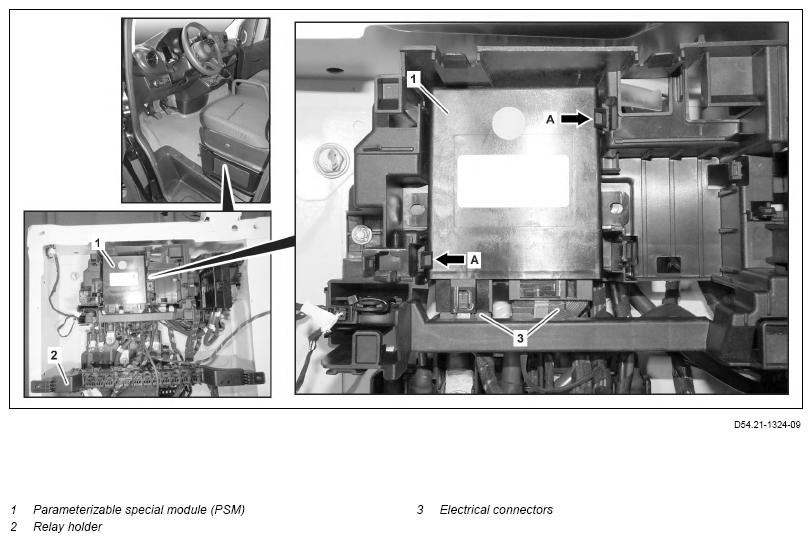 1

2

1

A

A

3

D54.21-1324-09

1 Parameterizable special module (PSM)
2 Relay holder

3 Electrical connectors