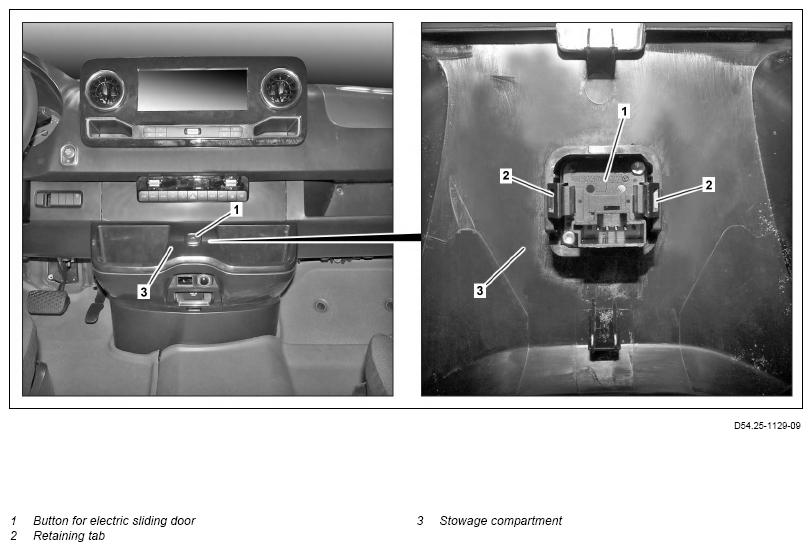 1
3
1
2
2
3

D54.25-1129-09

1 Button for electric sliding door
2 Retaining tab

3 Stowage compartment