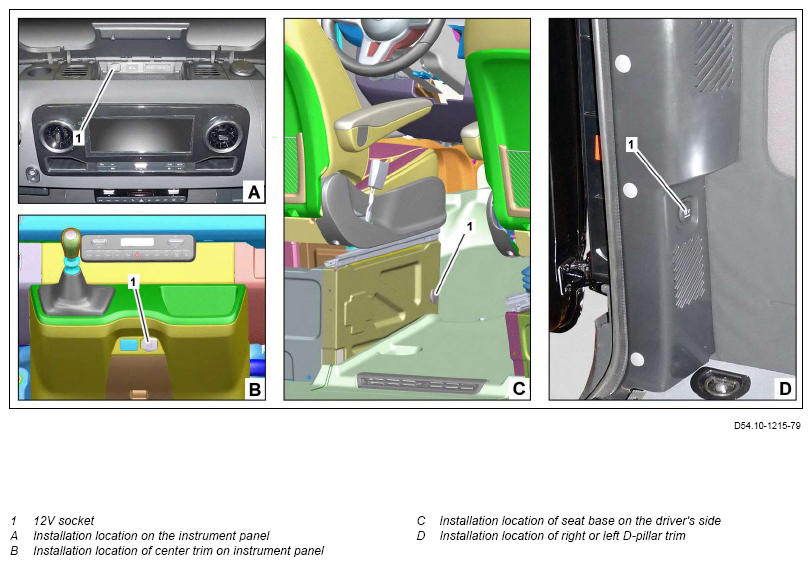 1
A
1
B
1
C
1
D

D54.10-1215-79

1 12V socket
A Installation location on the instrument panel
B Installation location of center trim on instrument panel

C Installation location of seat base on the driver's side
D Installation location of right or left D-pillar trim