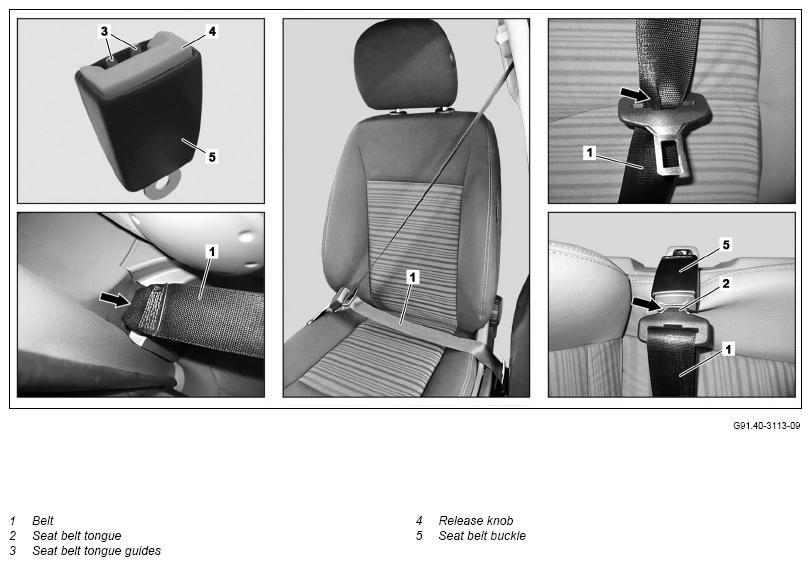 3
4
5
1
1
1
5
2
1

G91.40-3113-09

1 Belt
2 Seat belt tongue
3 Seat belt tongue guides

4 Release knob
5 Seat belt buckle