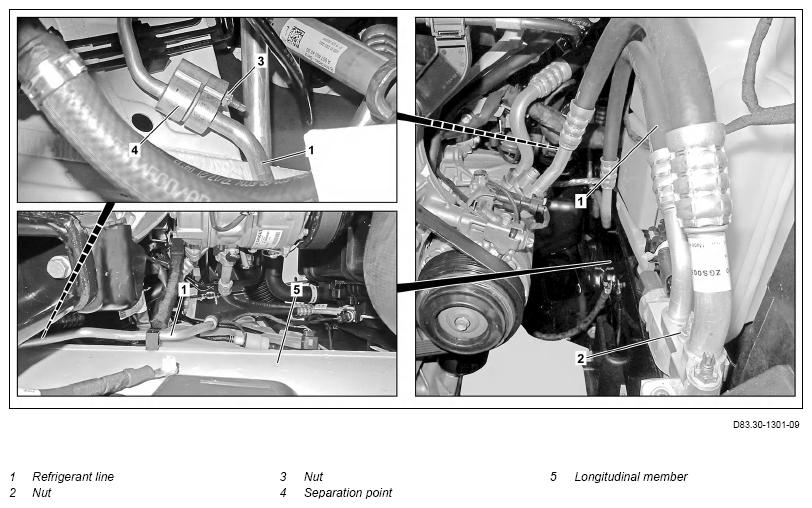 3

4

1

1

5

1

2

D83.30-1301-09

1 Refrigerant line
2 Nut

3 Nut
4 Separation point

5 Longitudinal member