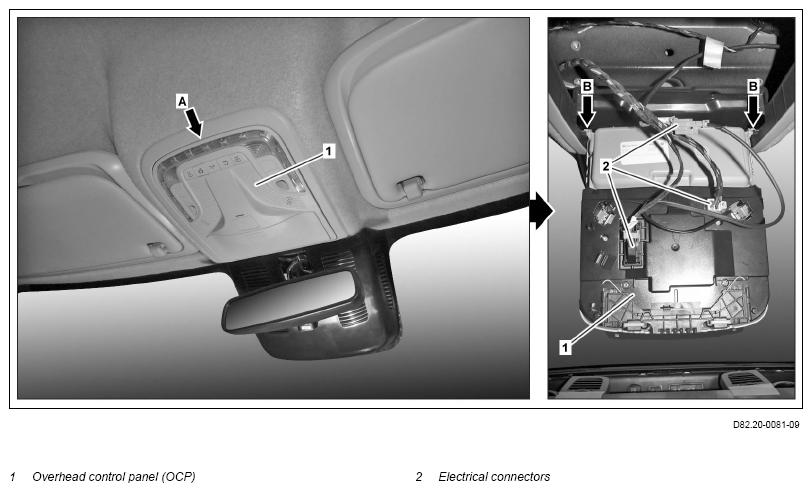 A
1
B
B
2
1

D82.20-0081-09

1 Overhead control panel (OCP)

2 Electrical connectors