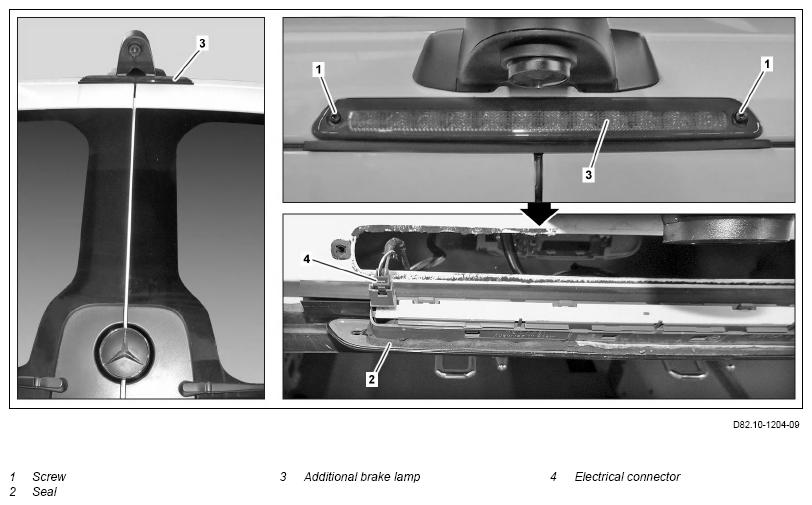 3

1

1

3

4

2

D82.10-1204-09

1 Screw
2 Seal

3 Additional brake lamp

4 Electrical connector