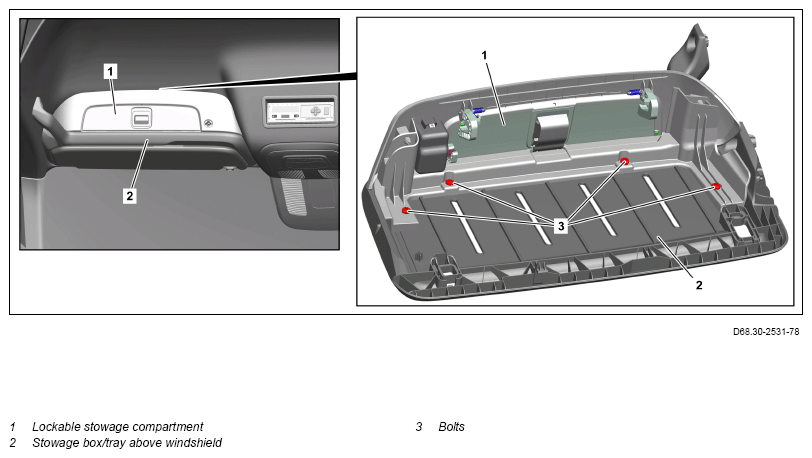 1

2

1

3

2

D68.30-2531-78

1 Lockable stowage compartment
2 Stowage box/tray above windshield

3 Bolts