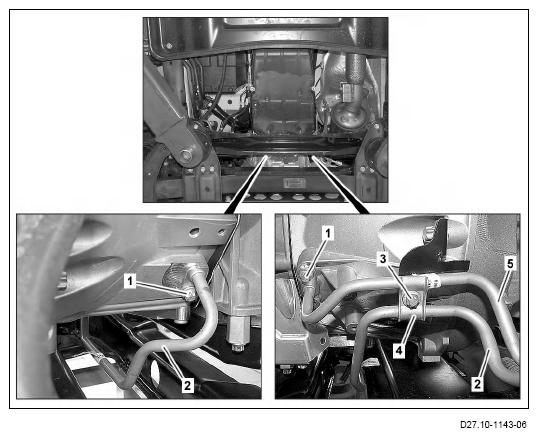 1
2
1
3
5
4
2
D27.10-1143-06