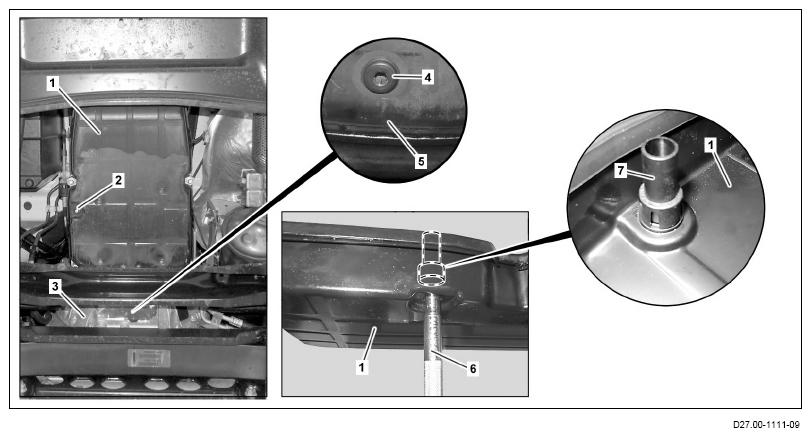 1
2
3
4
5
7
1
1
6
D27.00-1111-09