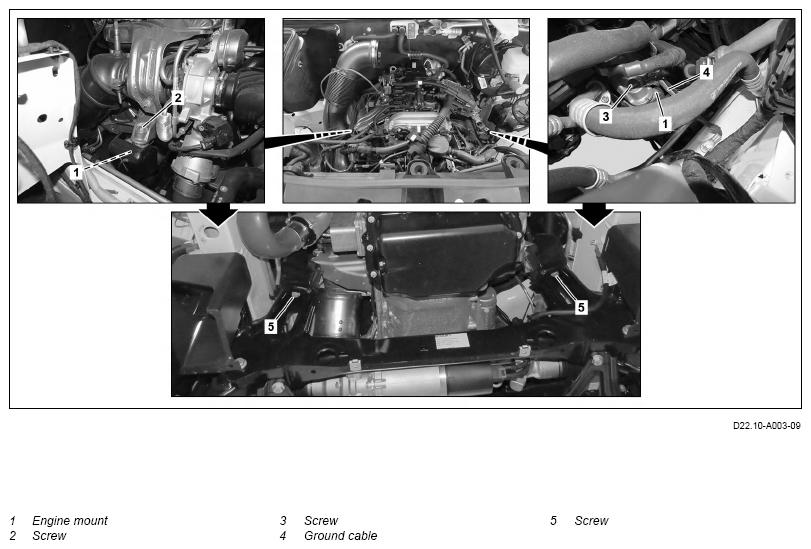 2
1
4
3
1
5
5

D22.10-A003-09

1 Engine mount
2 Screw

3 Screw
4 Ground cable

5 Screw