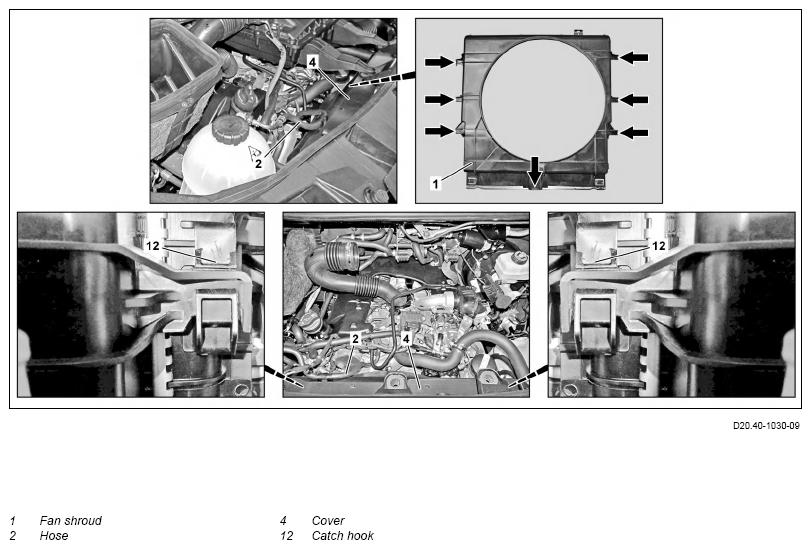 4
2
1
12
2
4
12

D20.40-1030-09

1 Fan shroud
2 Hose

4 Cover
12 Catch hook