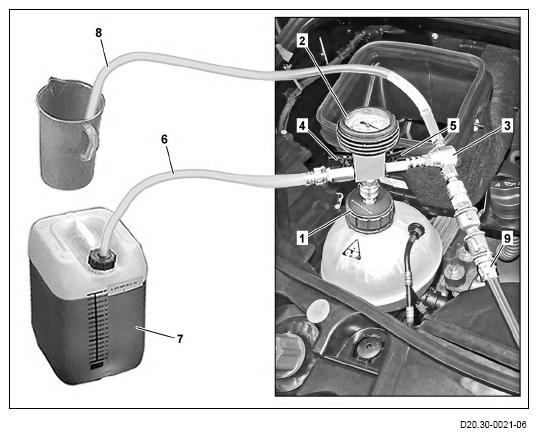 8
2
4
5
3
6
1
9
7
D20.30-0021-06