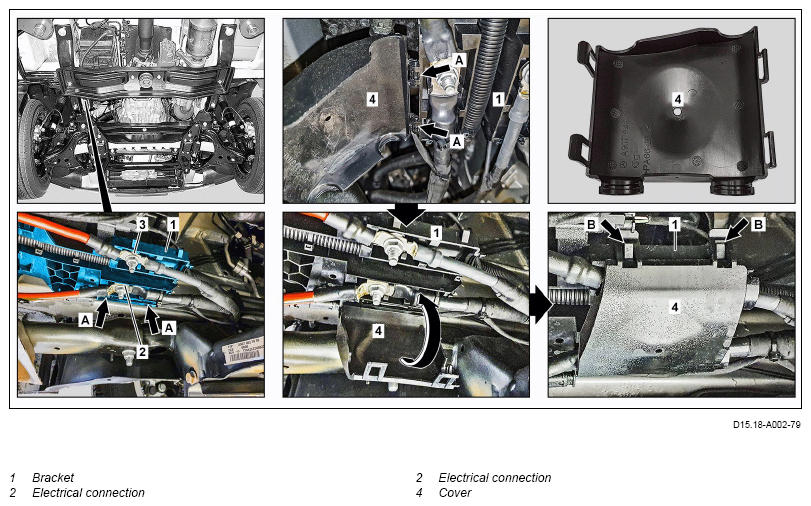 4
A
A
1
4
3
1
A
A
2
1
4
B
1
B
4

D15.18-A002-79

1 Bracket
2 Electrical connection

2 Electrical connection
4 Cover