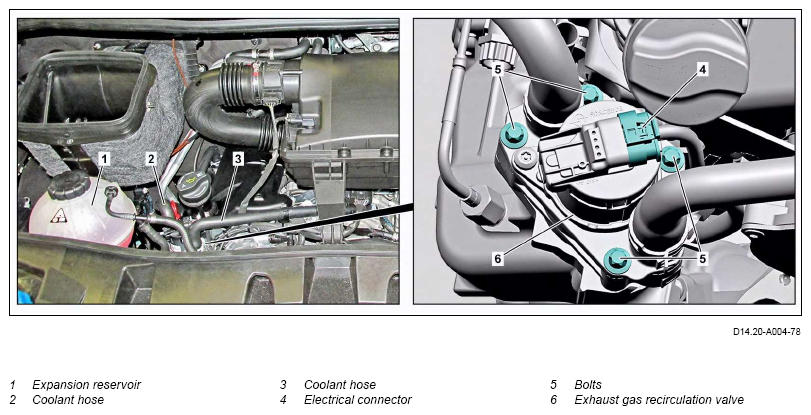 1
2
3
5
4
5
6
5

D14.20-A004-78

1 Expansion reservoir
2 Coolant hose

3 Coolant hose
4 Electrical connector

5 Bolts
6 Exhaust gas recirculation valve