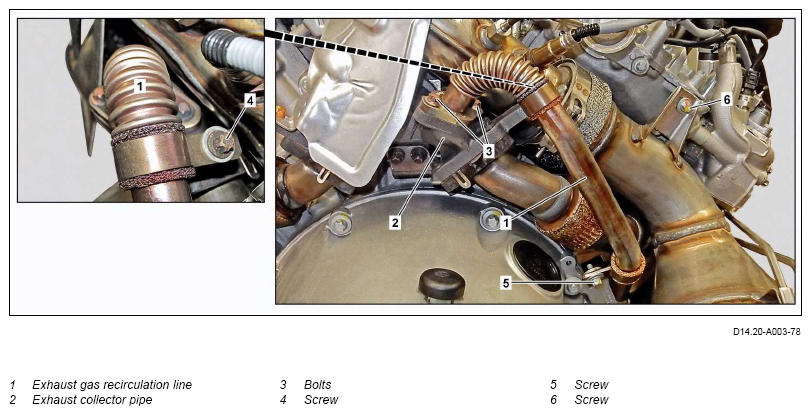 1

4

3

6

2

1

5

D14.20-A003-78

1 Exhaust gas recirculation line
2 Exhaust collector pipe

3 Bolts
4 Screw

5 Screw
6 Screw