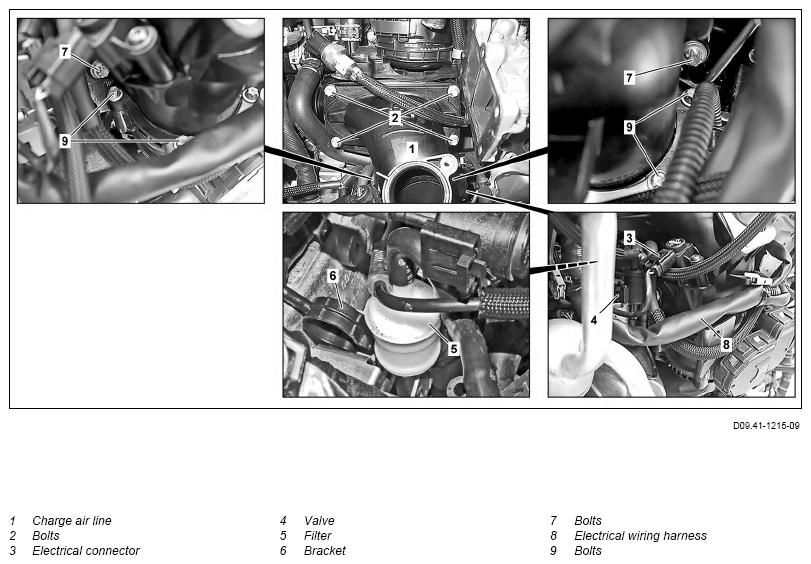 7
9
2
1
7
9
6
5
3
4
8

D09.41-1215-09

1 Charge air line
2 Bolts
3 Electrical connector

4 Valve
5 Filter
6 Bracket

7 Bolts
8 Electrical wiring harness
9 Bolts