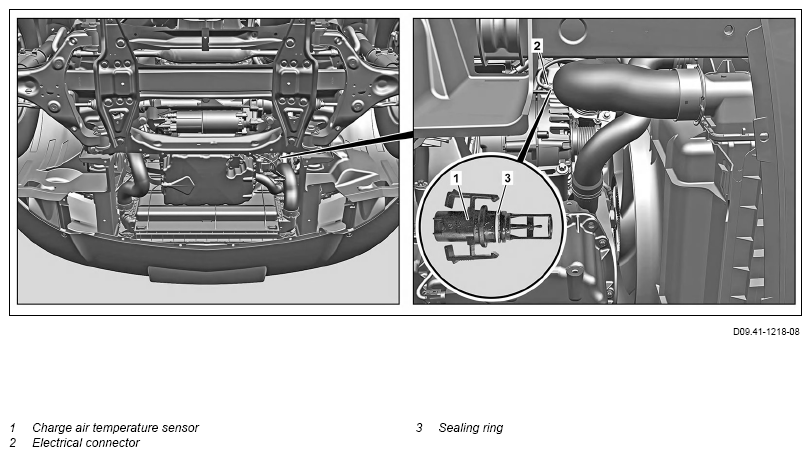 2

1

3

D09.41-1218-08

1 Charge air temperature sensor
2 Electrical connector

3 Sealing ring