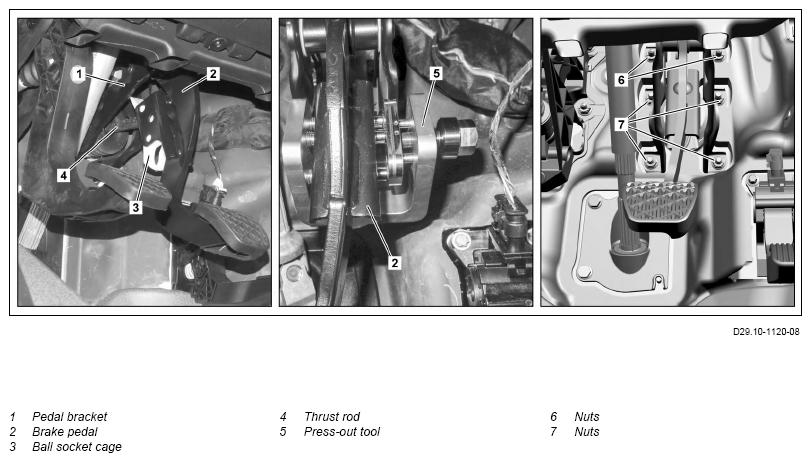 1
2
4
3

5
2

6
7

D29.10-1120-08

1 Pedal bracket
2 Brake pedal
3 Ball socket cage

4 Thrust rod
5 Press-out tool

6 Nuts
7 Nuts