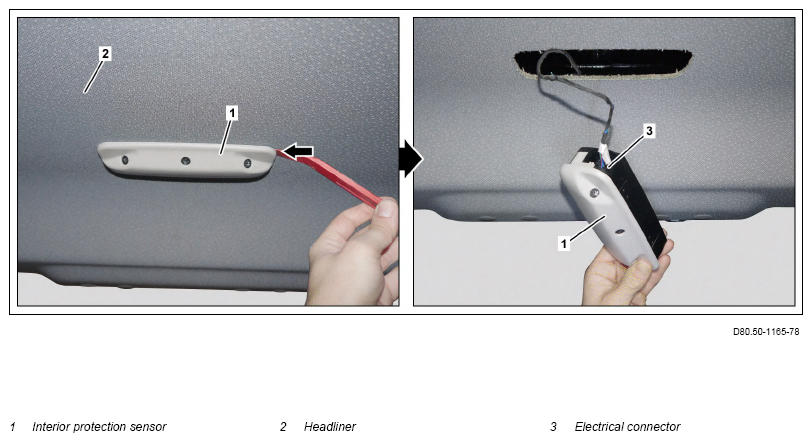 2
1
3
1
D80.50-1165-78

1 Interior protection sensor
2 Headliner
3 Electrical connector