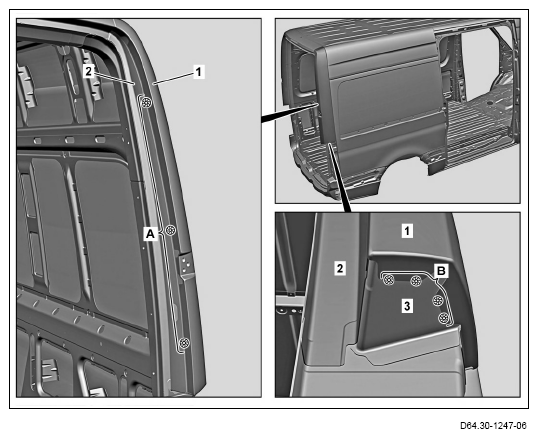 2
1
A
1
2
B
3
D64.30-1247-06